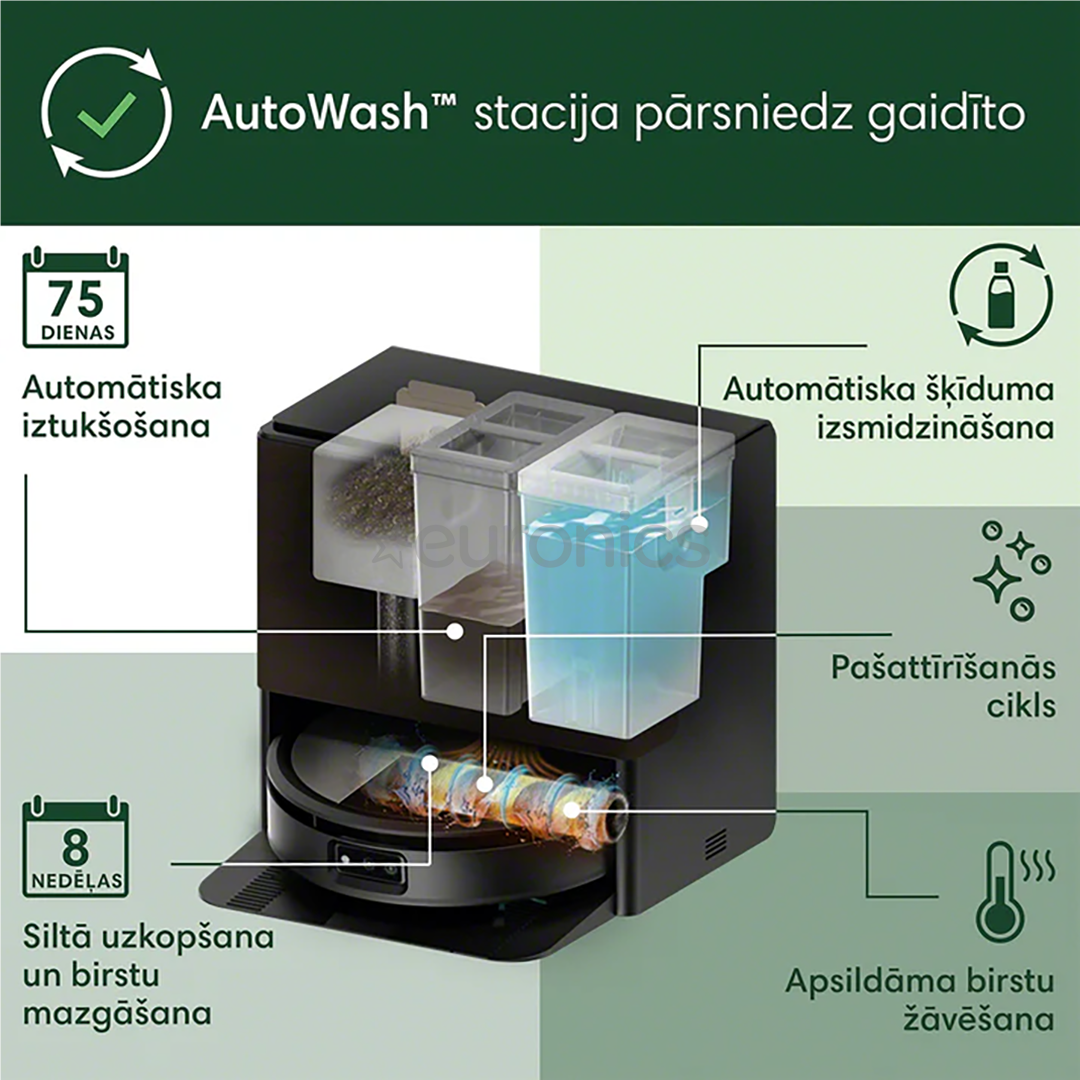 AutoWash™ stacija pārsniedz gaidīto

75
DIENAS

Automātiska iztukšošana

Automātiska šķīduma izsmidzināšana

euronics

Pašattīrīšanās cikls

8
NEDĒĻAS

Siltā uzkopšana un birstu mazgāšana

Apsildāma birstu žāvēšana