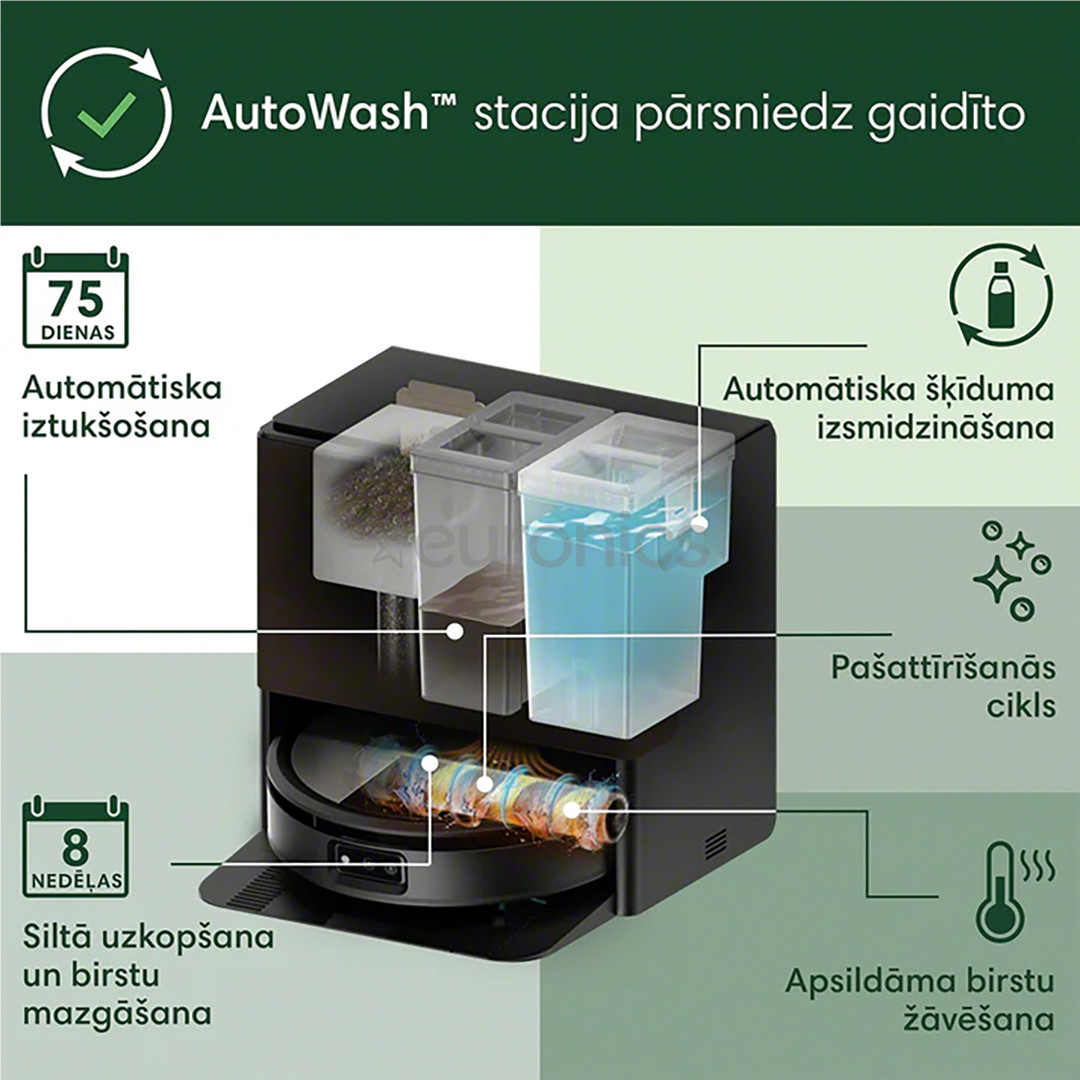 AutoWash™ stacija pārsniedz gaidīto

75
DIENAS

Automātiska iztukšošana

Automātiska šķīduma izsmidzināšana

euronics

Pašattīrīšanās cikls

8
NEDĒĻAS

Siltā uzkopšana un birstu mazgāšana

Apsildāma birstu žāvēšana