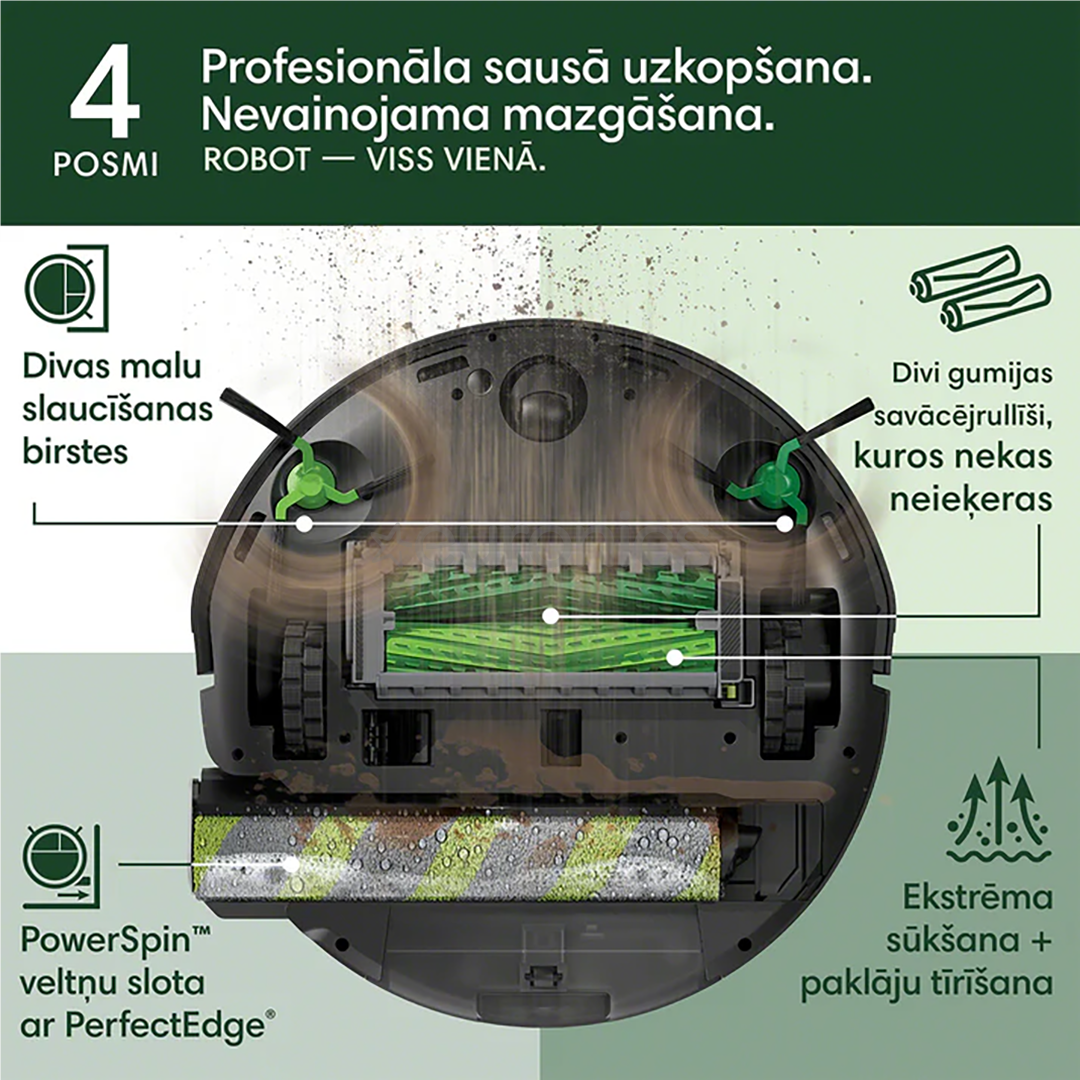 4
POSMI

Profesionāla sausā uzkopšana. Nevainojama mazgāšana.
ROBOT — VISS VIENĀ.

Divas malu slaucīšanas birstes

Divi gumijas savācējrullīši, kuros nekas neieķeras

PowerSpin™ veltņu slota ar PerfectEdge®

Ekstrēma sūkšana + paklāju tīrīšana