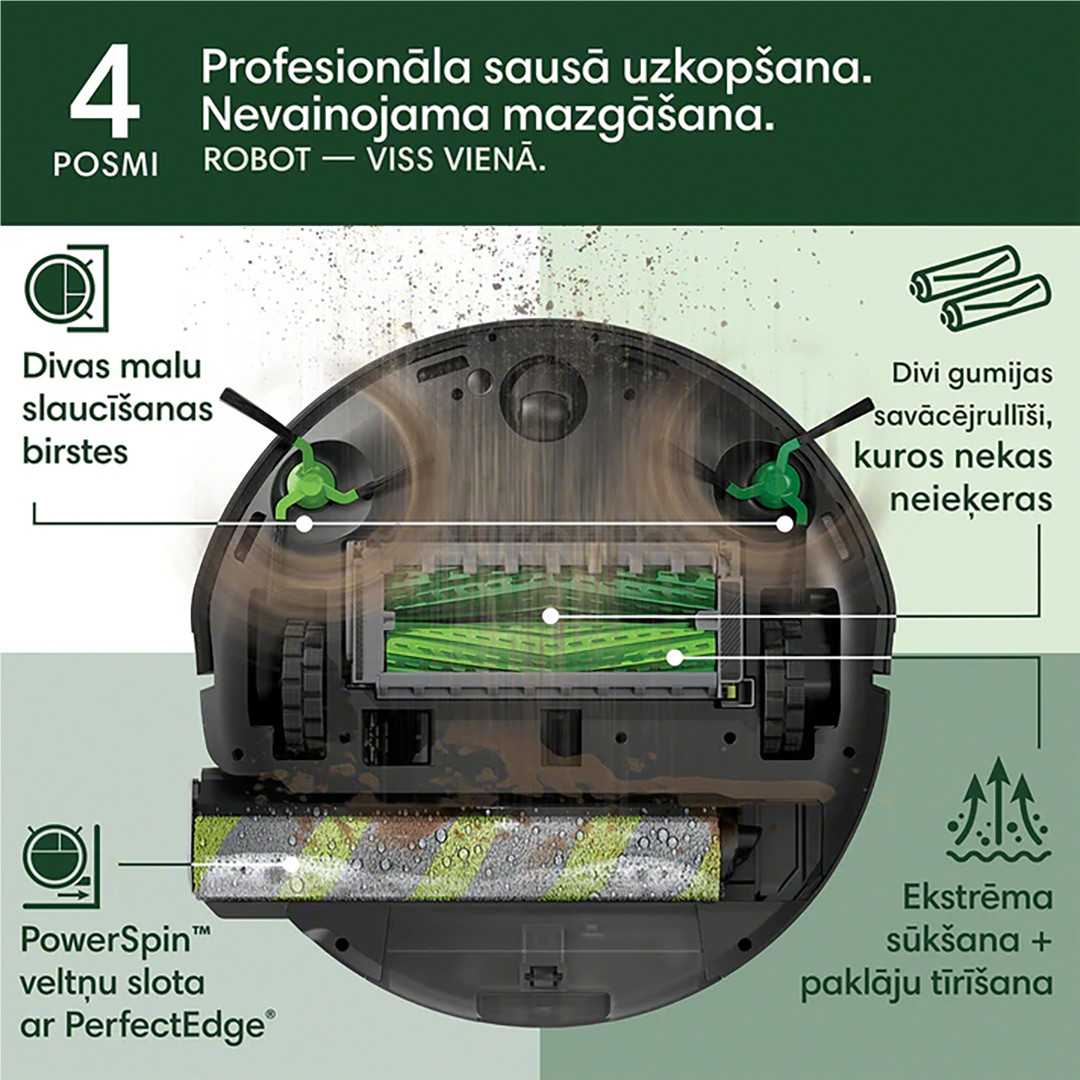 4
POSMI

Profesionāla sausā uzkopšana.
Nevainojama mazgāšana.
ROBOT — VISS VIENĀ.

Divas malu slaucīšanas birstes

Divi gumijas savācējrullīši, kuros nekas neieķeras

PowerSpin™ veltņu slota ar PerfectEdge®

Ekstrēma sūkšana + paklāju tīrīšana