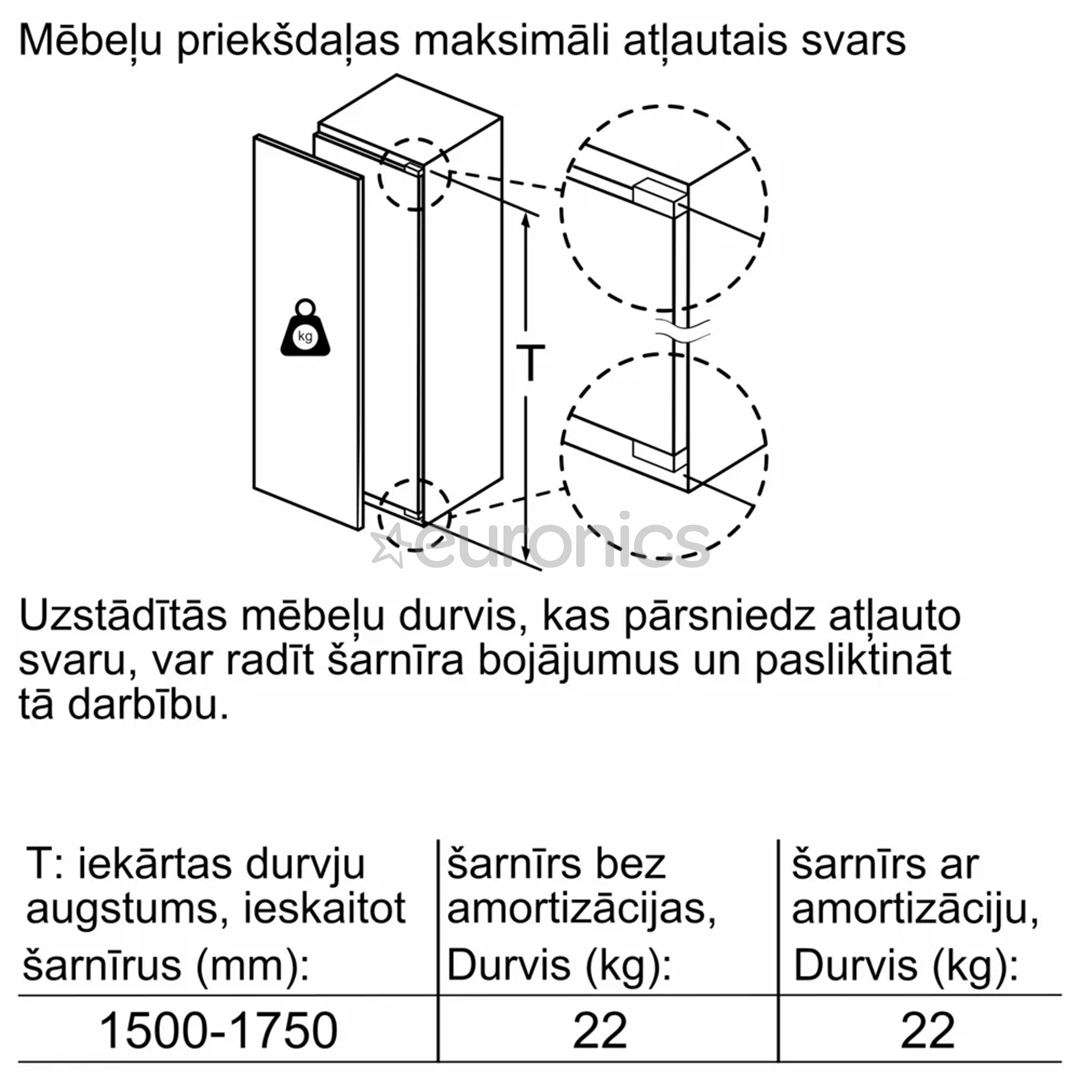 Mēbeļu priekšdaļas maksimāli atļautais svars

kg

T

euronics

Uzstādītās mēbeļu durvis, kas pārsniedz atļauto svaru, var radīt šarnīra bojājumus un pasliktināt tā darbību.

| T: iekārtas durvju augstums, ieskaitot šarnīrus (mm): | šarnīrs bez amortizācijas, Durvis (kg): | šarnīrs ar amortizāciju, Durvis (kg): |
|---|---|---|
| 1500-1750 | 22 | 22 |