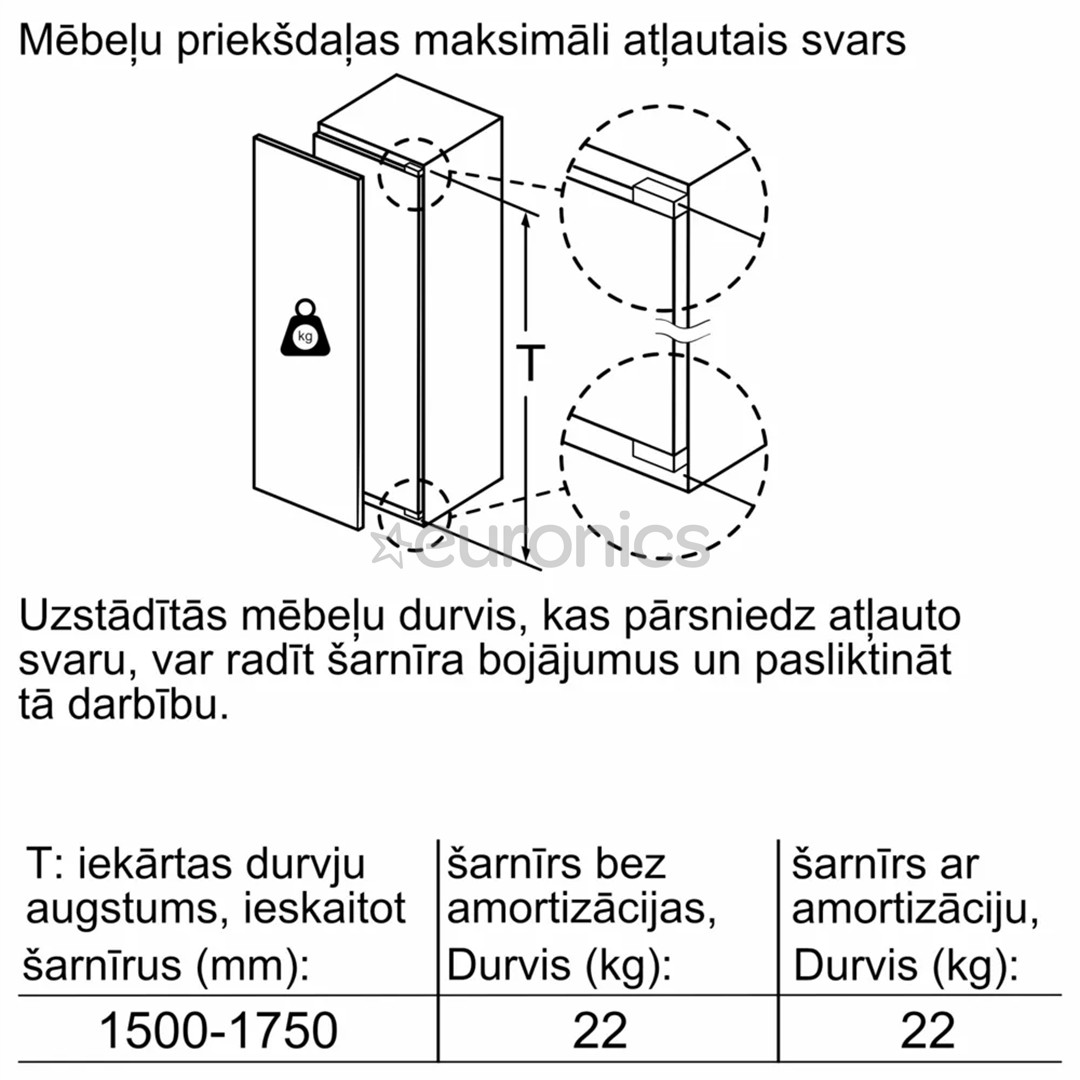 Mēbeļu priekšdaļas maksimāli atļautais svars

kg

T

euronics

Uzstādītās mēbeļu durvis, kas pārsniedz atļauto svaru, var radīt šarnīra bojājumus un pasliktināt tā darbību.

| T: iekārtas durvju augstums, ieskaitot šarnīrus (mm): | šarnīrs bez amortizācijas, Durvis (kg): | šarnīrs ar amortizāciju, Durvis (kg): |
|---|---|---|
| 1500-1750 | 22 | 22 |