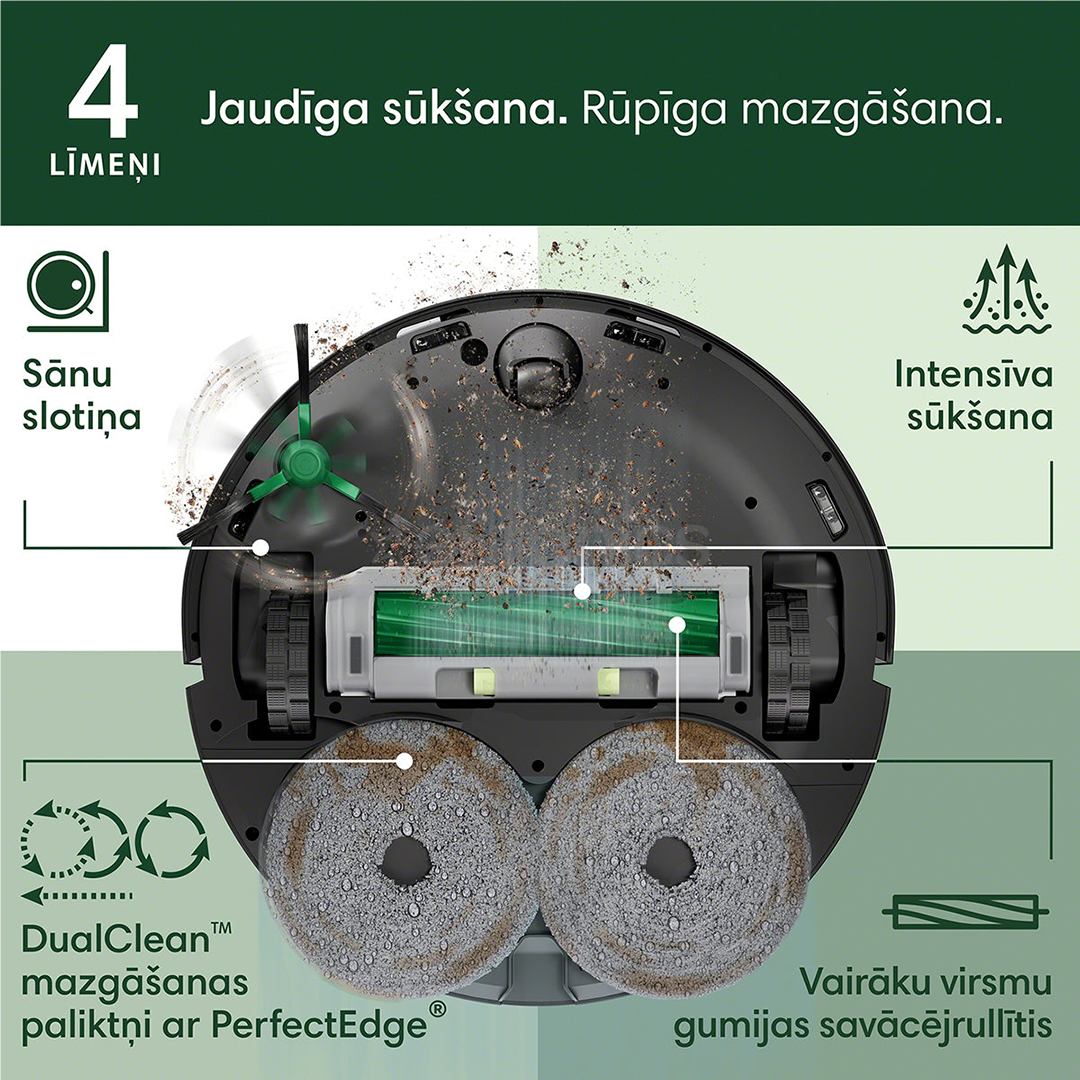 4
LĪMEŅI

Jaudīga sūkšana. Rūpīga mazgāšana.

Sānu slotiņa

Intensīva sūkšana

DualClean™ mazgāšanas paliktņi ar PerfectEdge®

Vairāku virsmu gumijas savācējrullītis