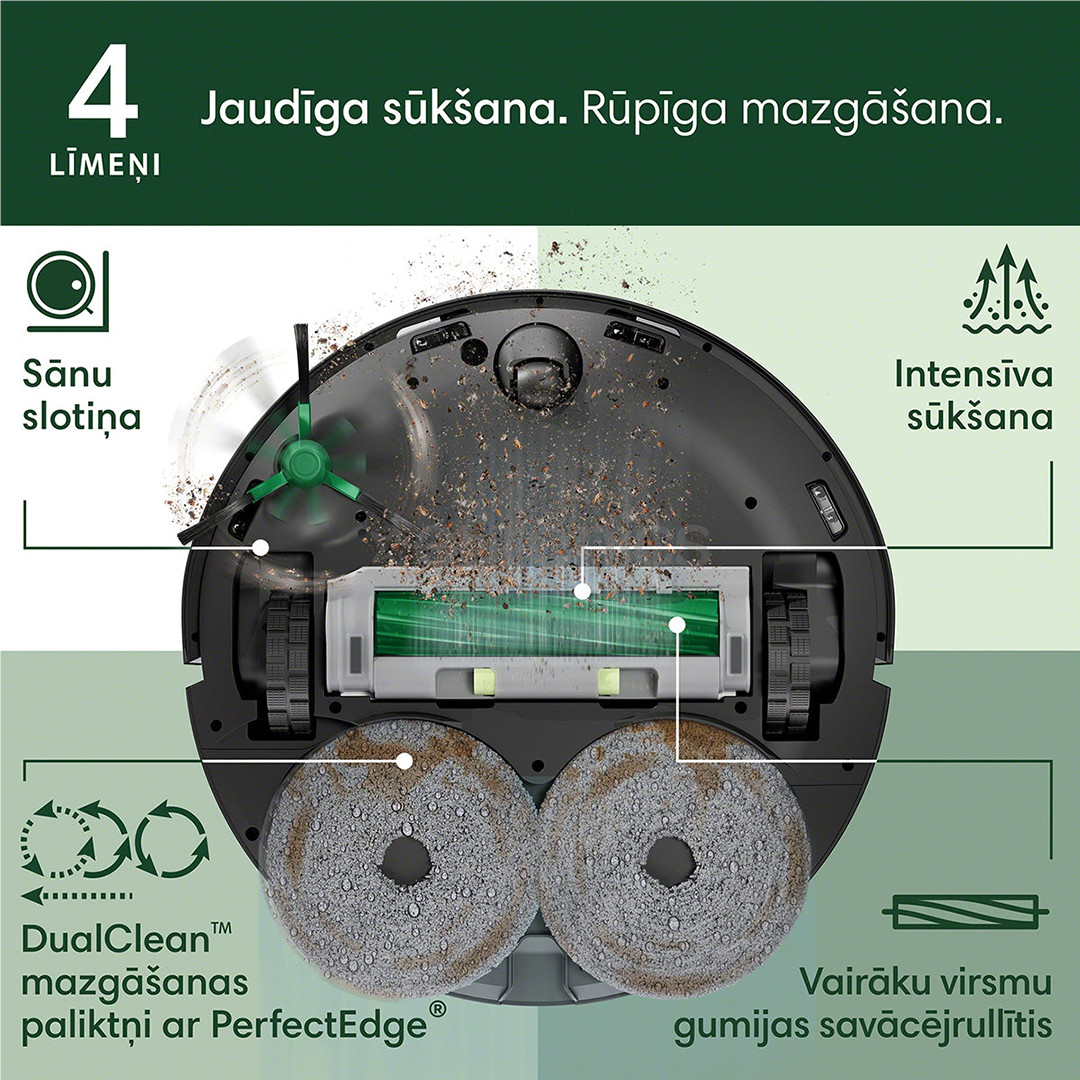 4 LĪMEŅI

Jaudīga sūkšana. Rūpīga mazgāšana.

Sānu slotiņa

Intensīva sūkšana

DualClean™ mazgāšanas paliktņi ar PerfectEdge®

Vairāku virsmu gumijas savācējrullītis