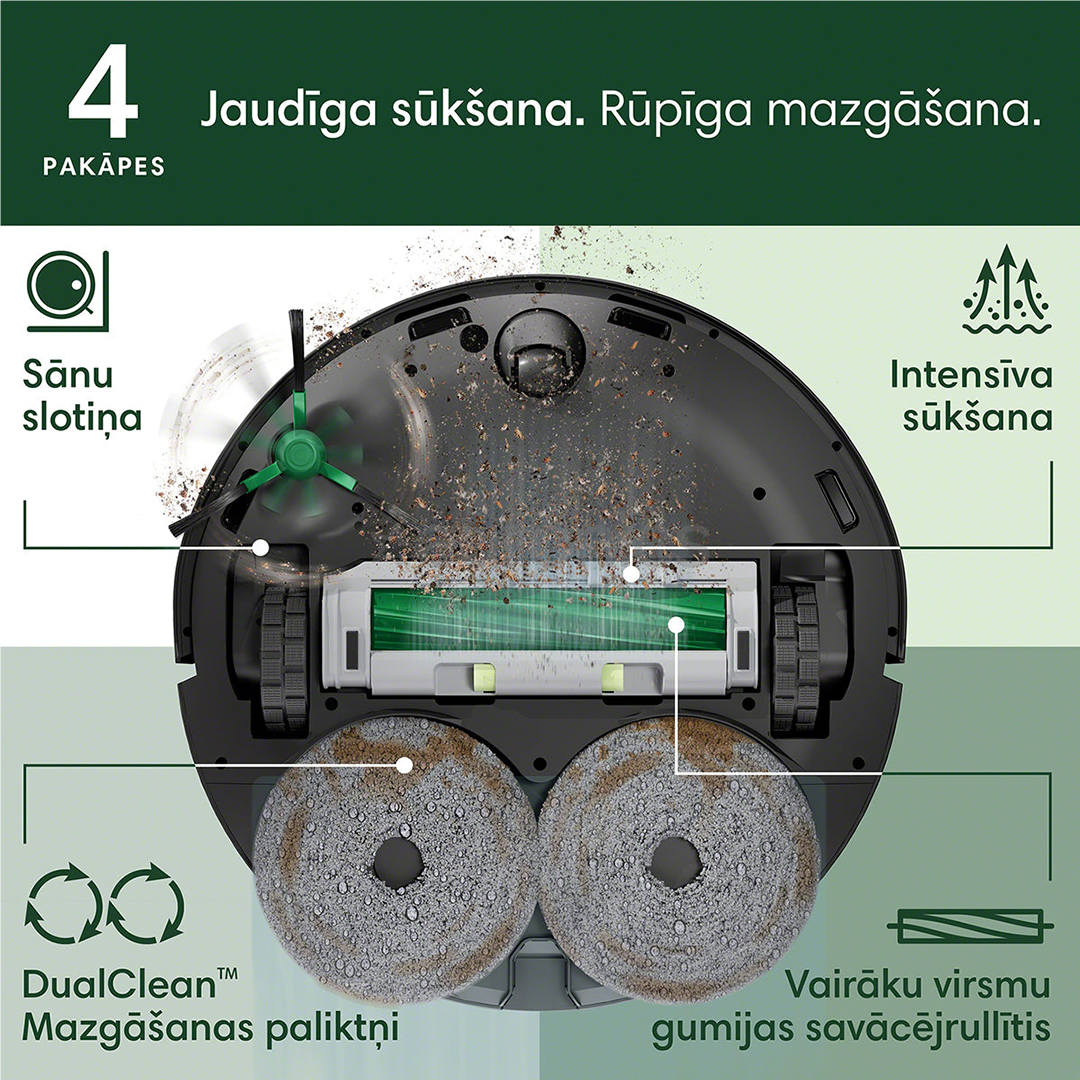 4 PAKĀPES

Jaudīga sūkšana. Rūpīga mazgāšana.

Sānu slotiņa

Intensīva sūkšana

DualClean™ Mazgāšanas paliktņi

Vairāku virsmu gumijas savācējrullītis