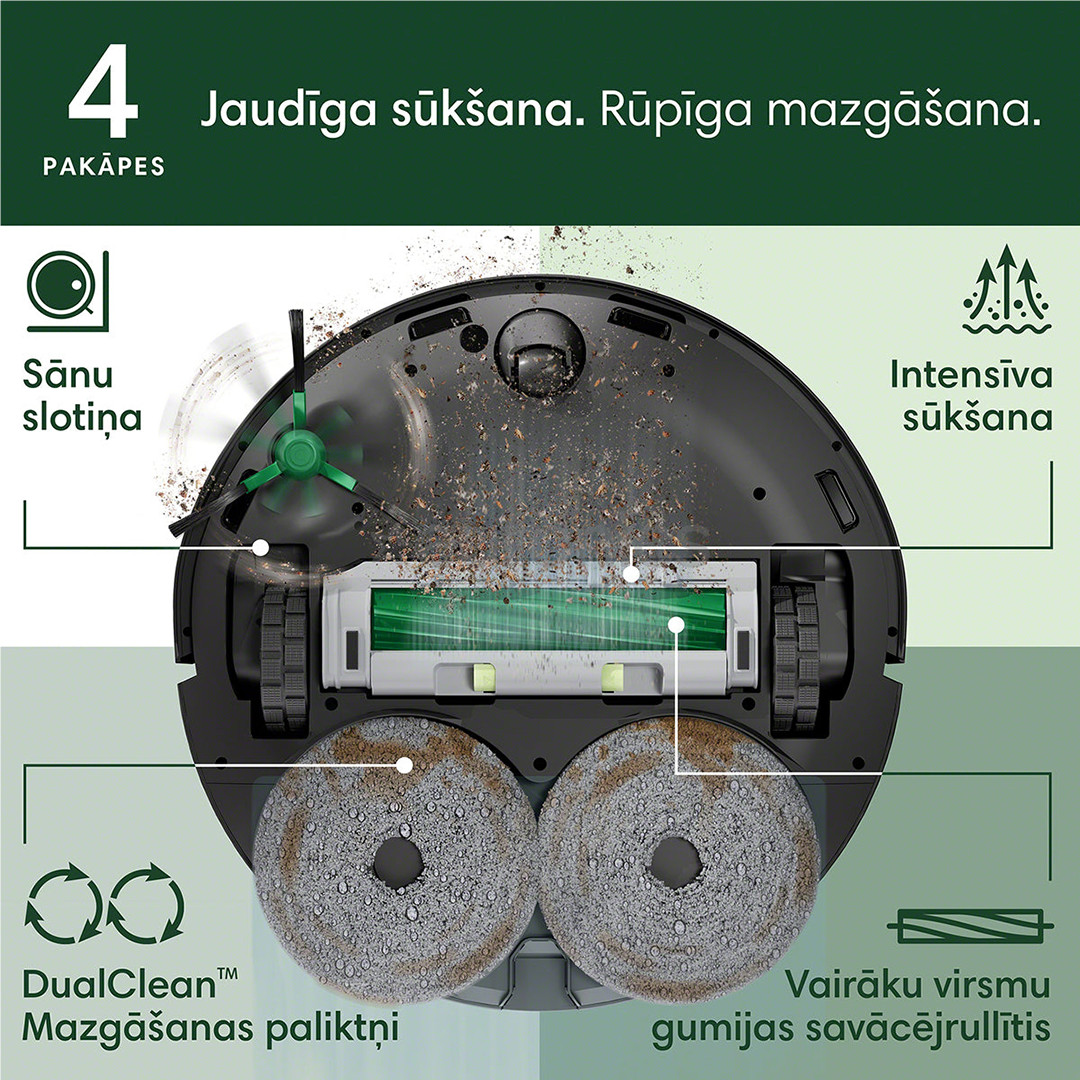 4
PAKĀPES

Jaudīga sūkšana. Rūpīga mazgāšana.

Sānu slotiņa

Intensīva sūkšana

DualClean™ Mazgāšanas paliktņi

Vairāku virsmu gumijas savācējrullītis