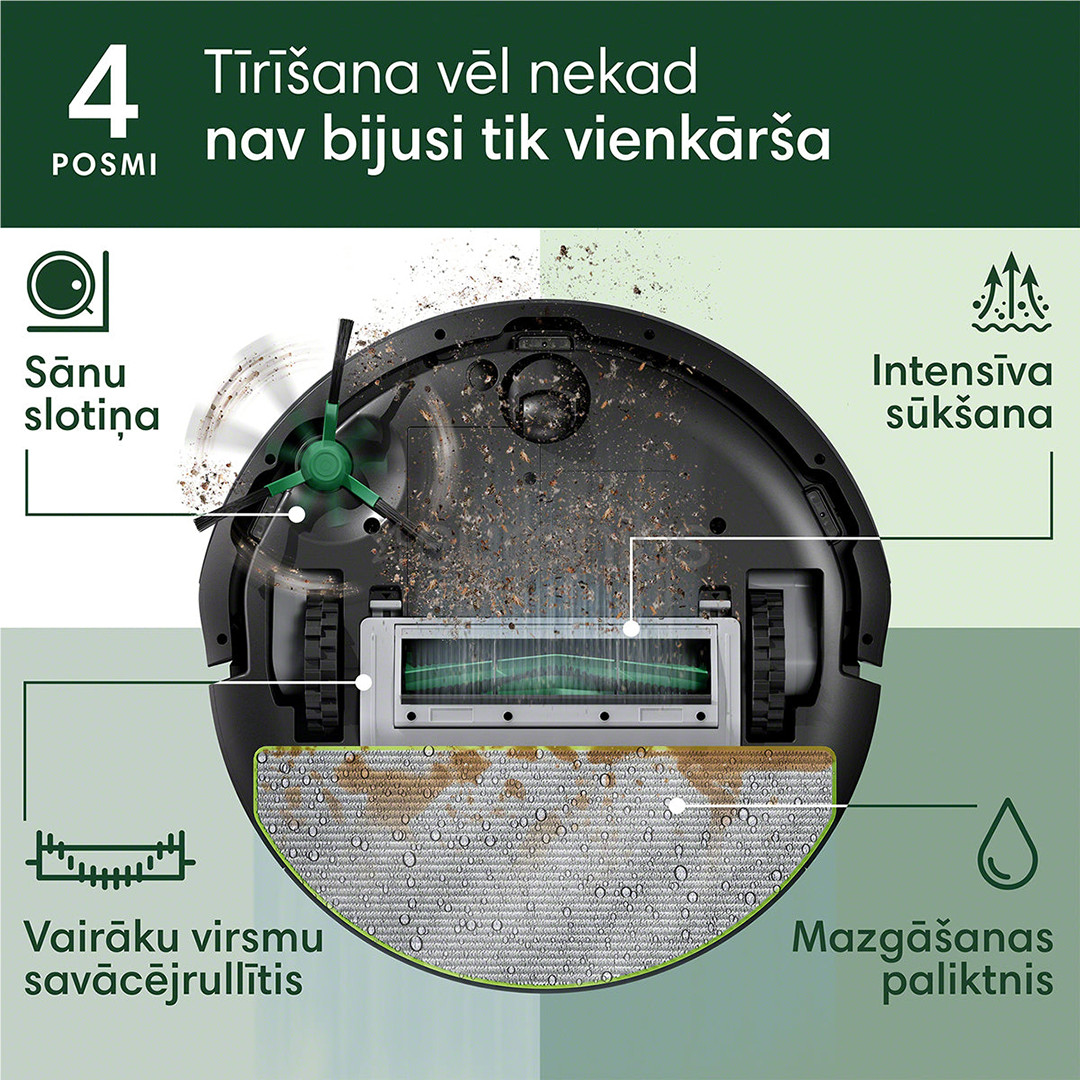 4
POSMI

Tīrīšana vēl nekad
nav bijusi tik vienkārša

Sānu
slotiņa

Intensīva
sūkšana

Vairāku virsmu
savācējrullītis

Mazgāšanas
paliktnis