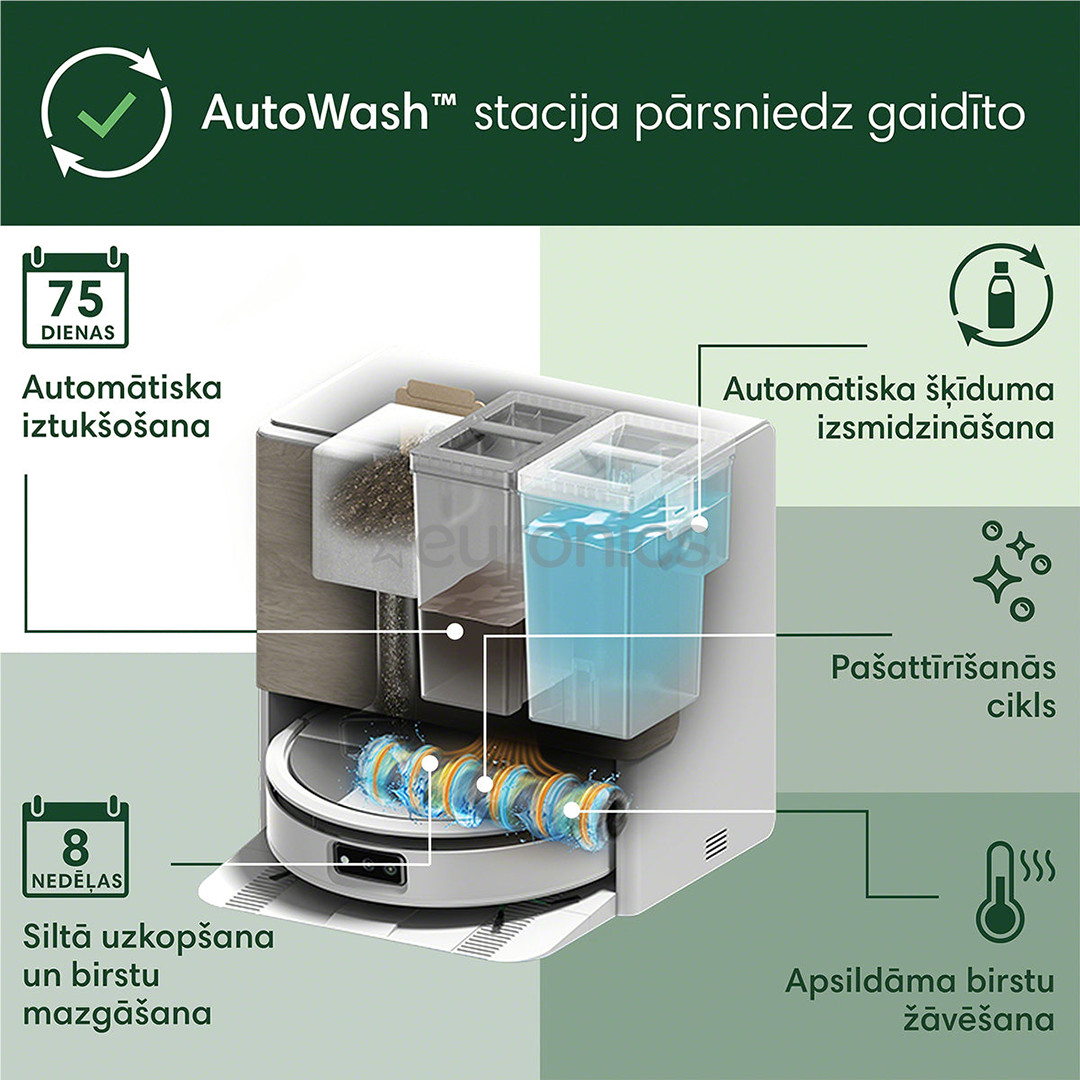 AutoWash™ stacija pārsniedz gaidīto

75
DIENAS

Automātiska iztukšošana

Automātiska šķīduma izsmidzināšana

euronics

Pašattīrīšanās cikls

8
NEDĒĻAS

Siltā uzkopšana un birstu mazgāšana

Apsildāma birstu žāvēšana