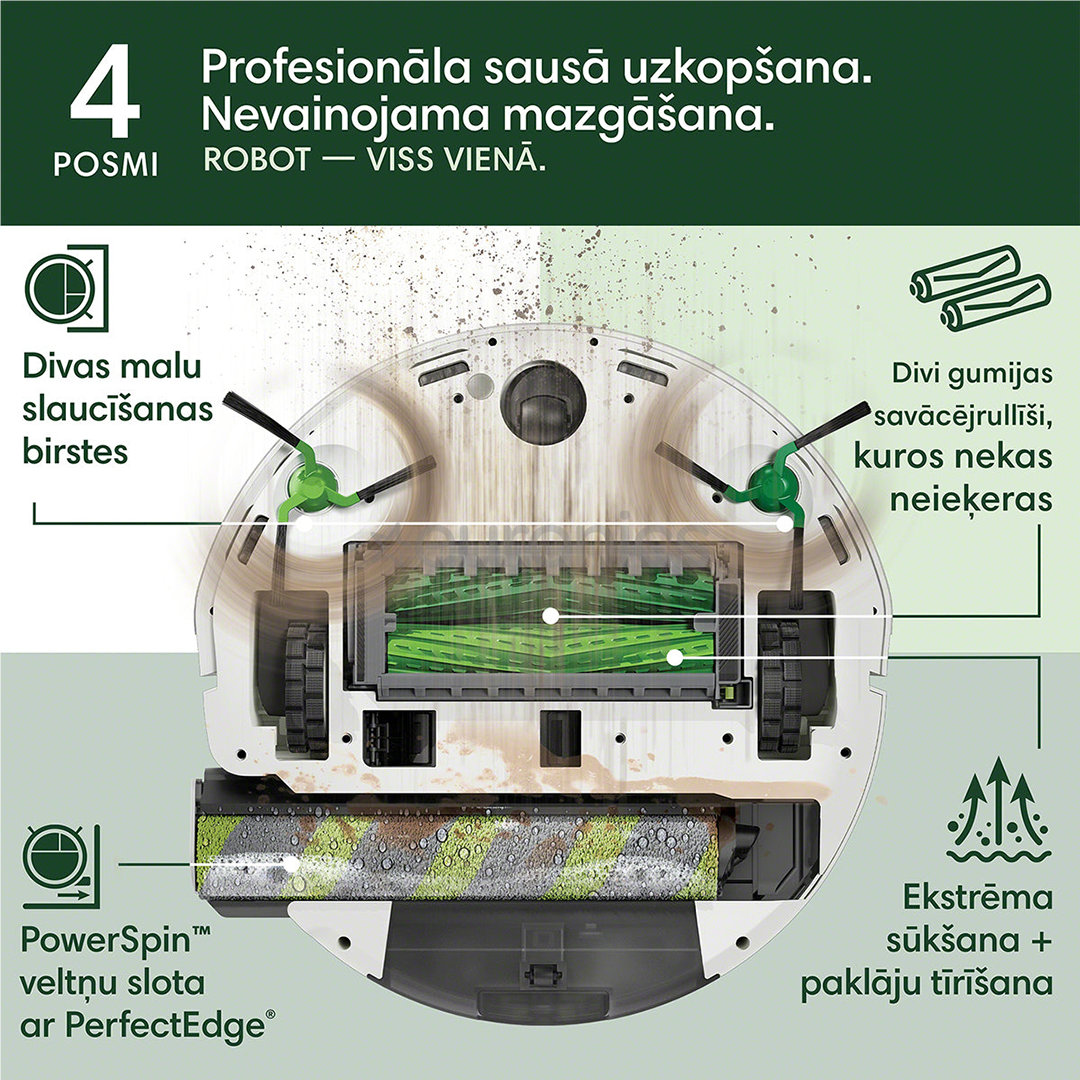 4 POSMI

Profesionāla sausā uzkopšana. Nevainojama mazgāšana.
ROBOT — VISS VIENĀ.

Divas malu slaucīšanas birstes

Divi gumijas savācējrullīši, kuros nekas neieķeras

PowerSpin™ veltņu slota ar PerfectEdge®

Ekstrēma sūkšana + paklāju tīrīšana