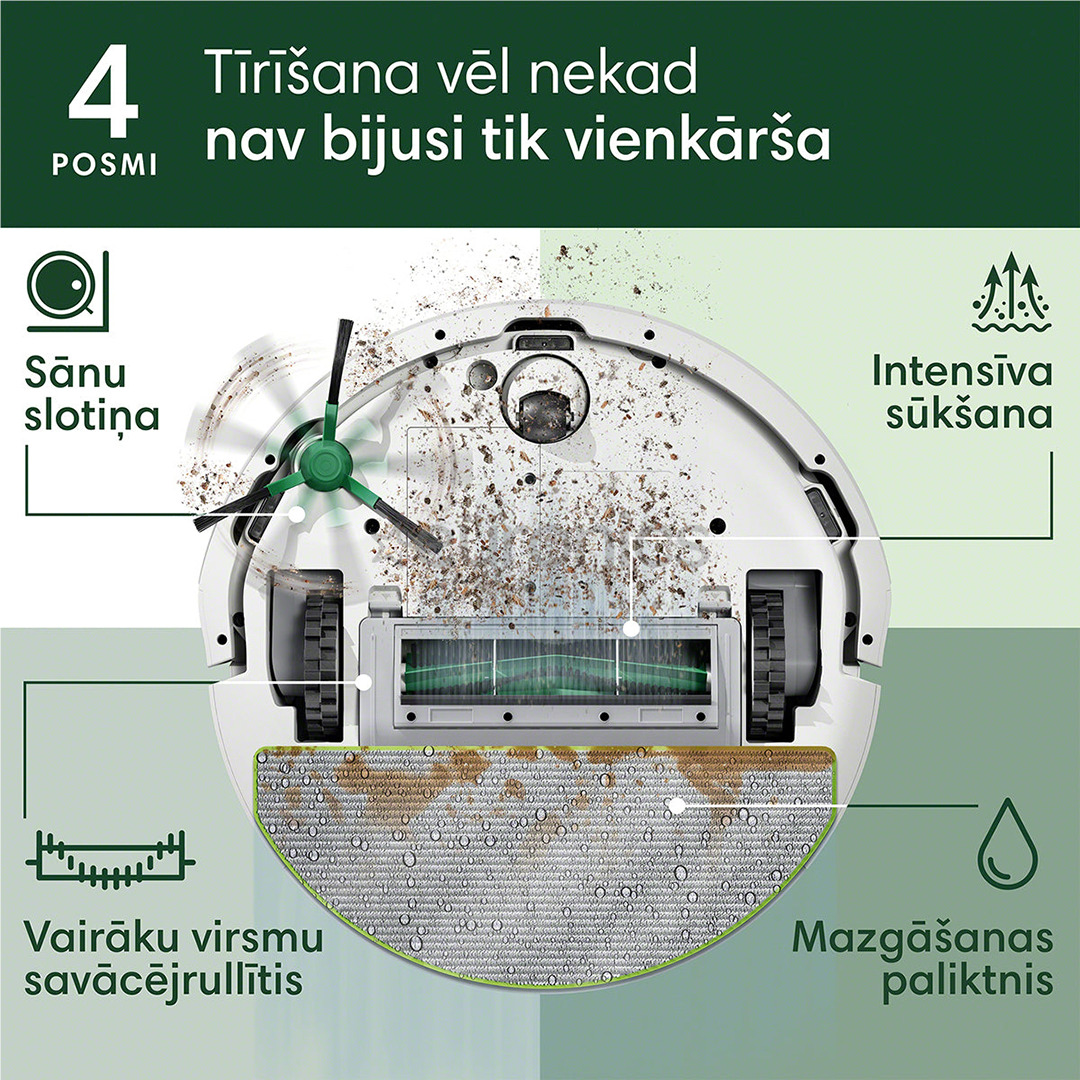 4
POSMI

Tīrīšana vēl nekad
nav bijusi tik vienkārša

Sānu
slotiņa

Intensīva
sūkšana

Vairāku virsmu
savācējrullītis

Mazgāšanas
paliktnis