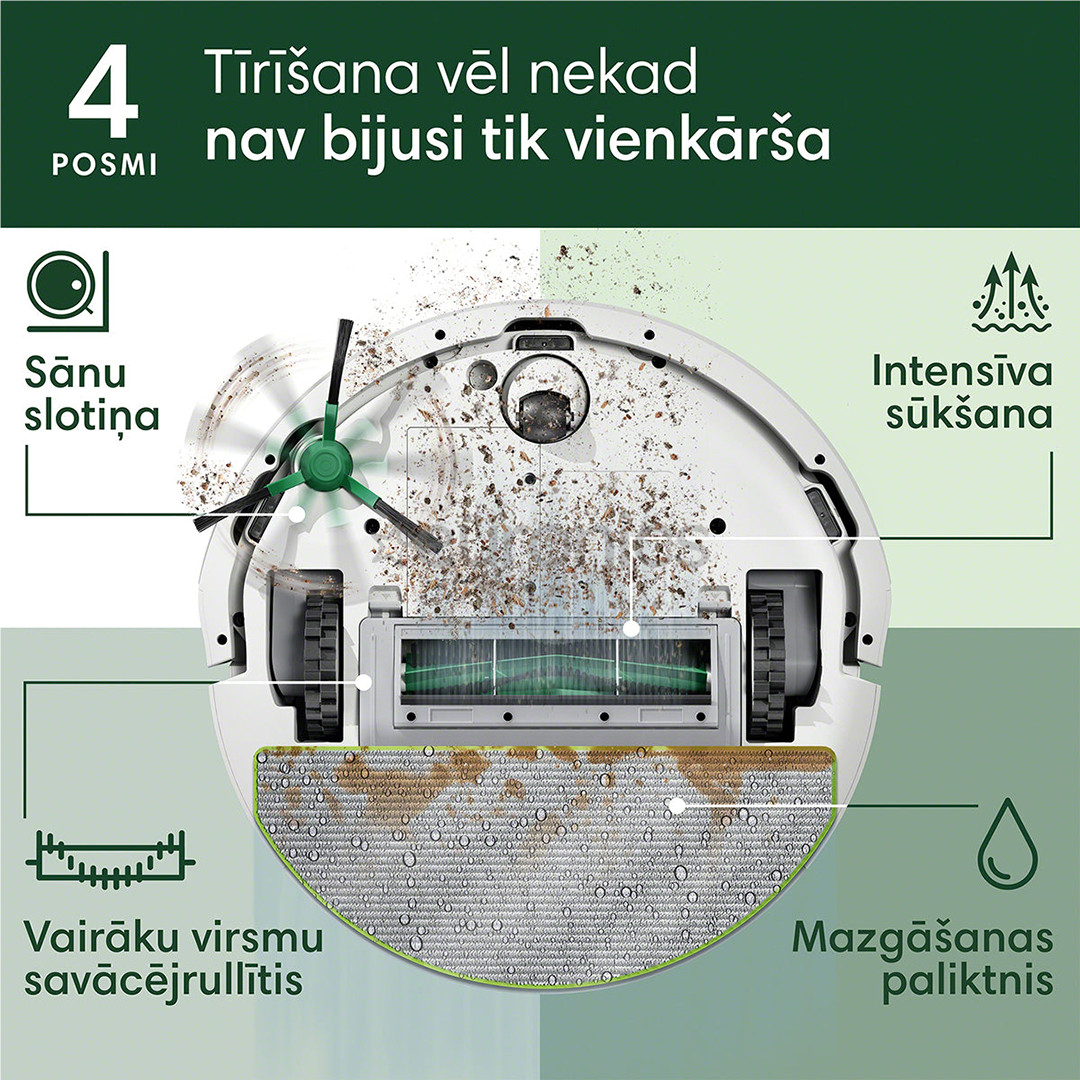 4
POSMI

Tīrīšana vēl nekad
nav bijusi tik vienkārša

Sānu
slotiņa

Intensīva
sūkšana

Vairāku virsmu
savācējrullītis

Mazgāšanas
paliktnis