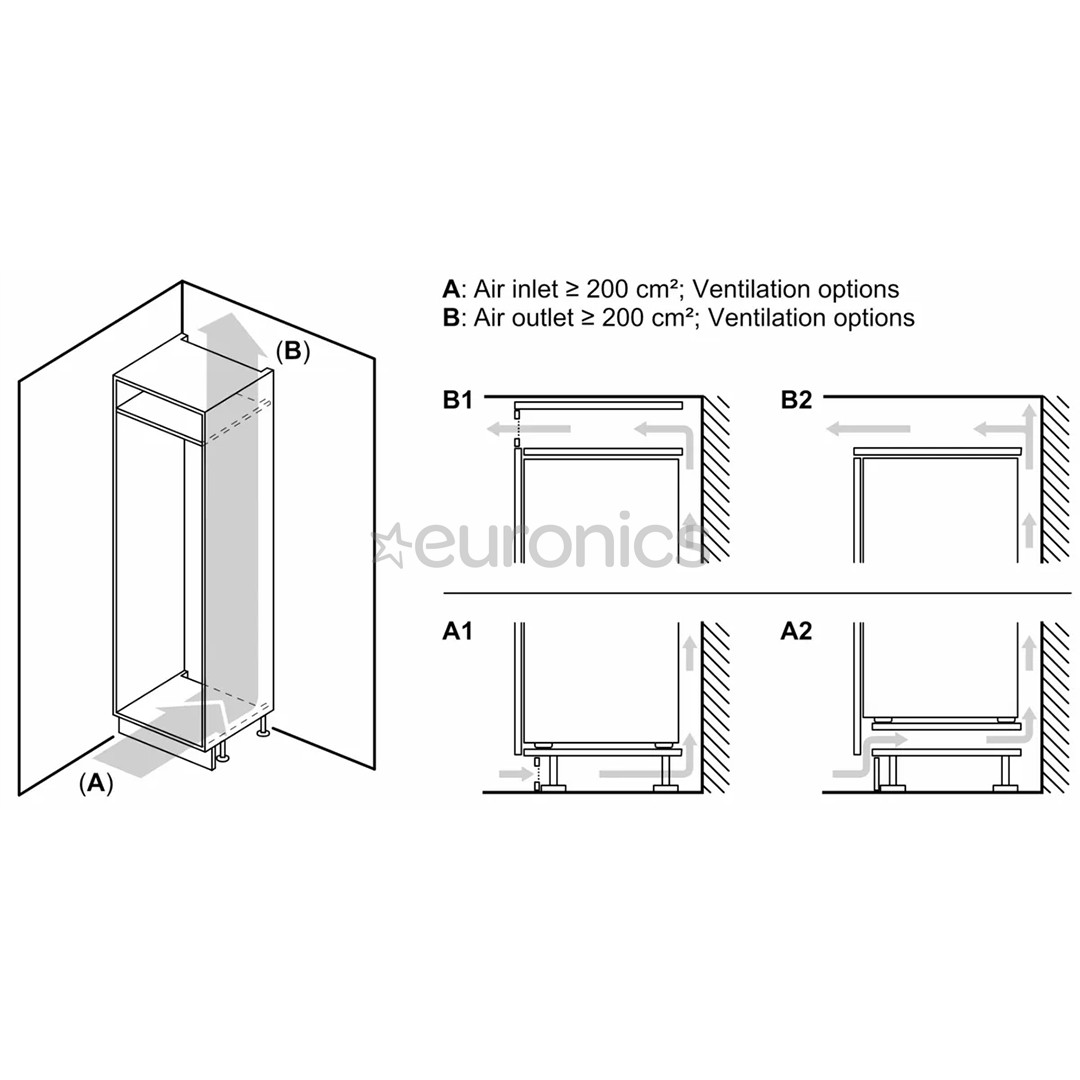 (B)

(A)

A: Air inlet ≥ 200 cm²; Ventilation options
B: Air outlet ≥ 200 cm²; Ventilation options

B1

B2

euronics

A1

A2