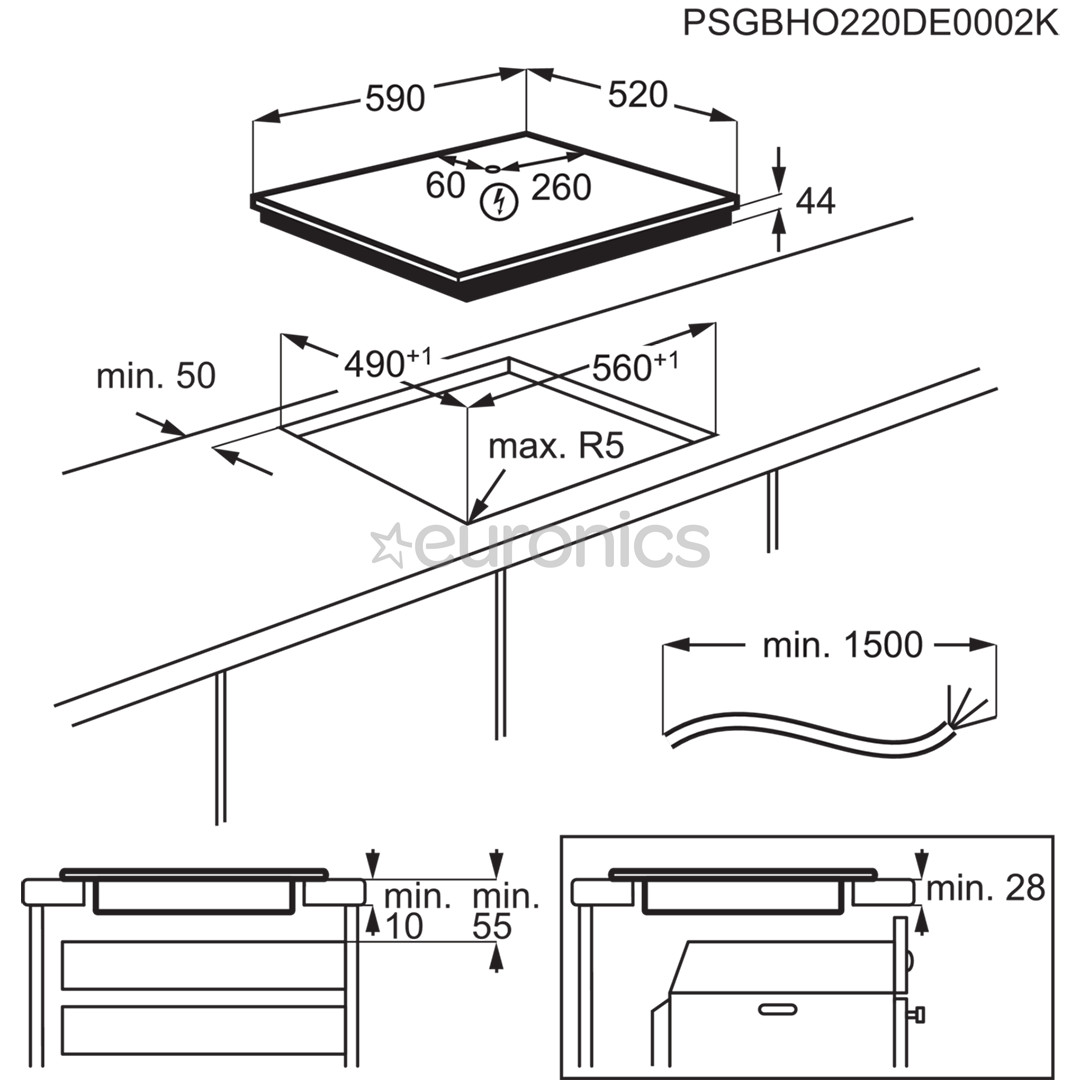 PSGBHO220DE0002K

590
520
60
260
44

min. 50
$490^{+1}$
$560^{+1}$
max. R5

euronics

min. 1500

min.
10
min.
55

min. 28