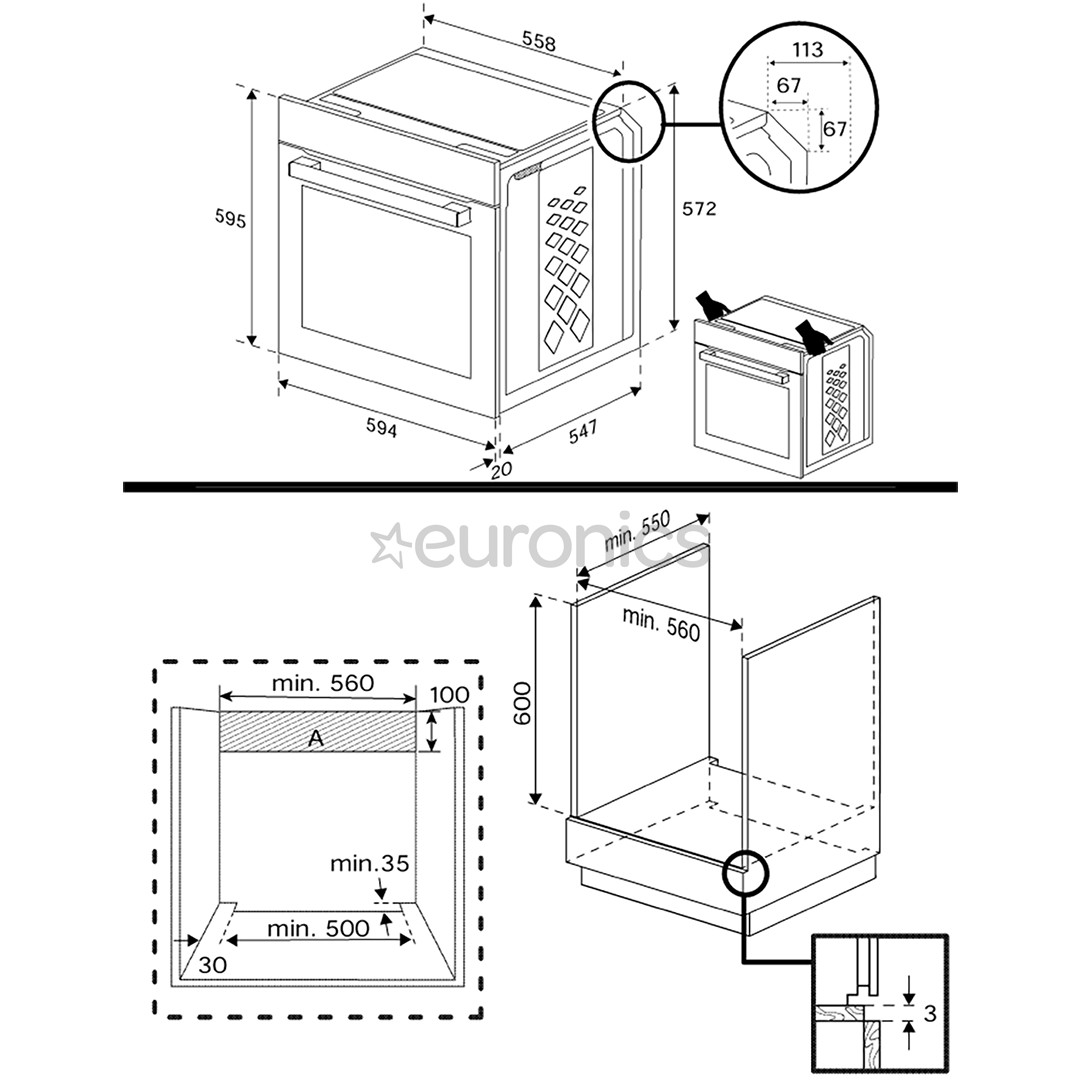 558

113

67

67

595

572

594

547

20

euronics

min. 550

min. 560

600

min. 560

100

A

min.35

min. 500

30

3