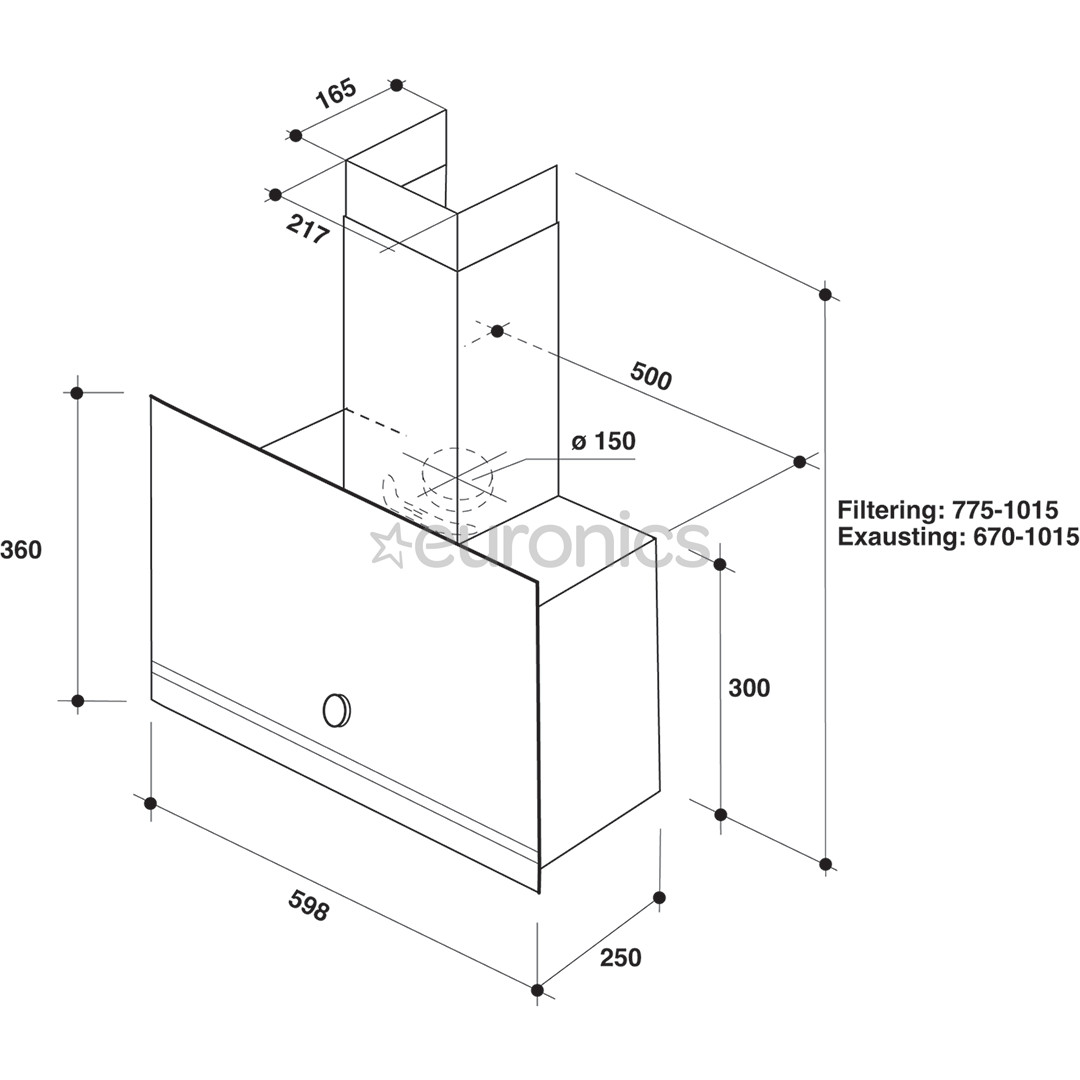 165

217

500

ø 150

euronics

Filtering: 775-1015
Exausting: 670-1015

360

300

598

250