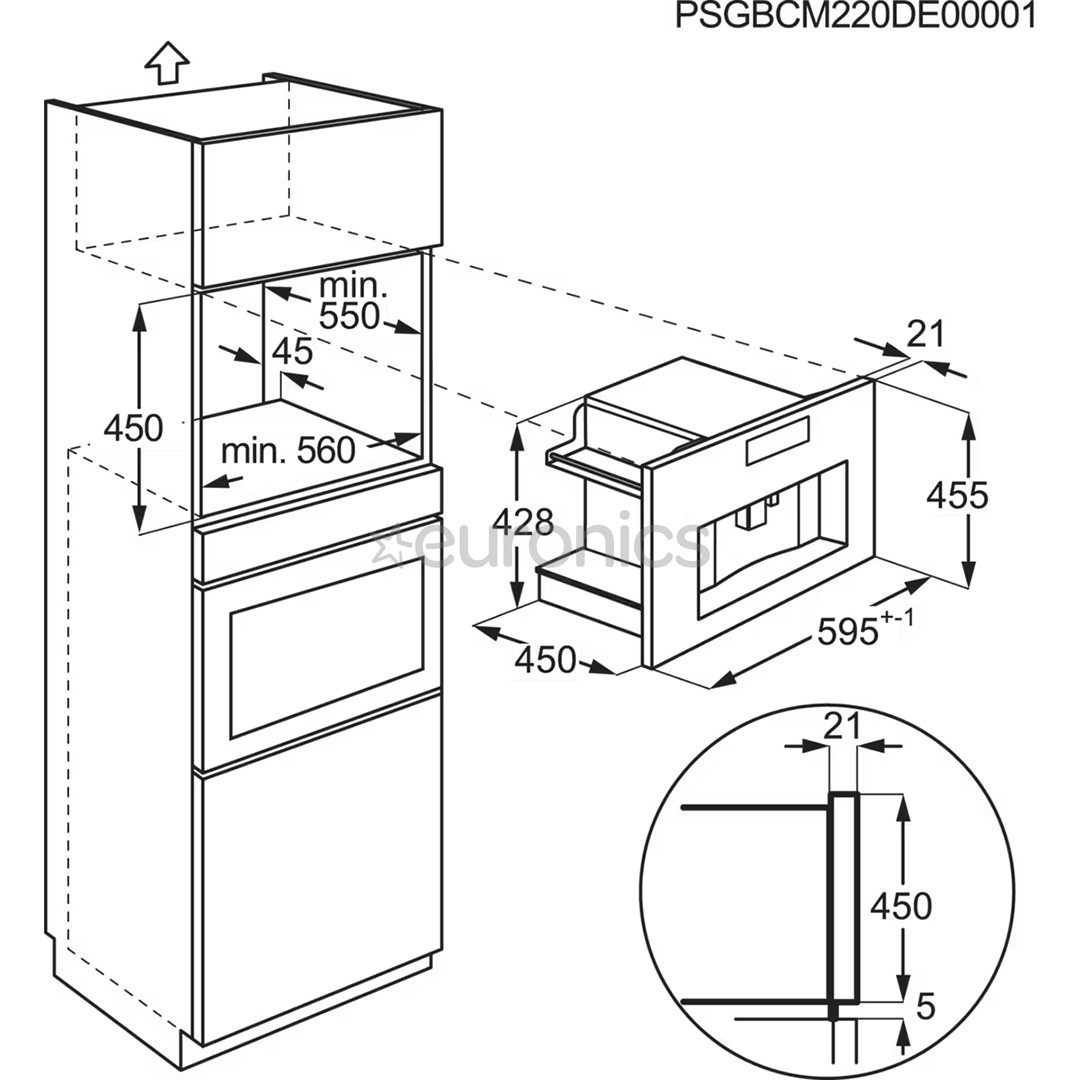 PSGBCM220DE00001

min.
550

45

450

min. 560

21

428

455

euronics

450

$595^{+-1}$

21

450

5