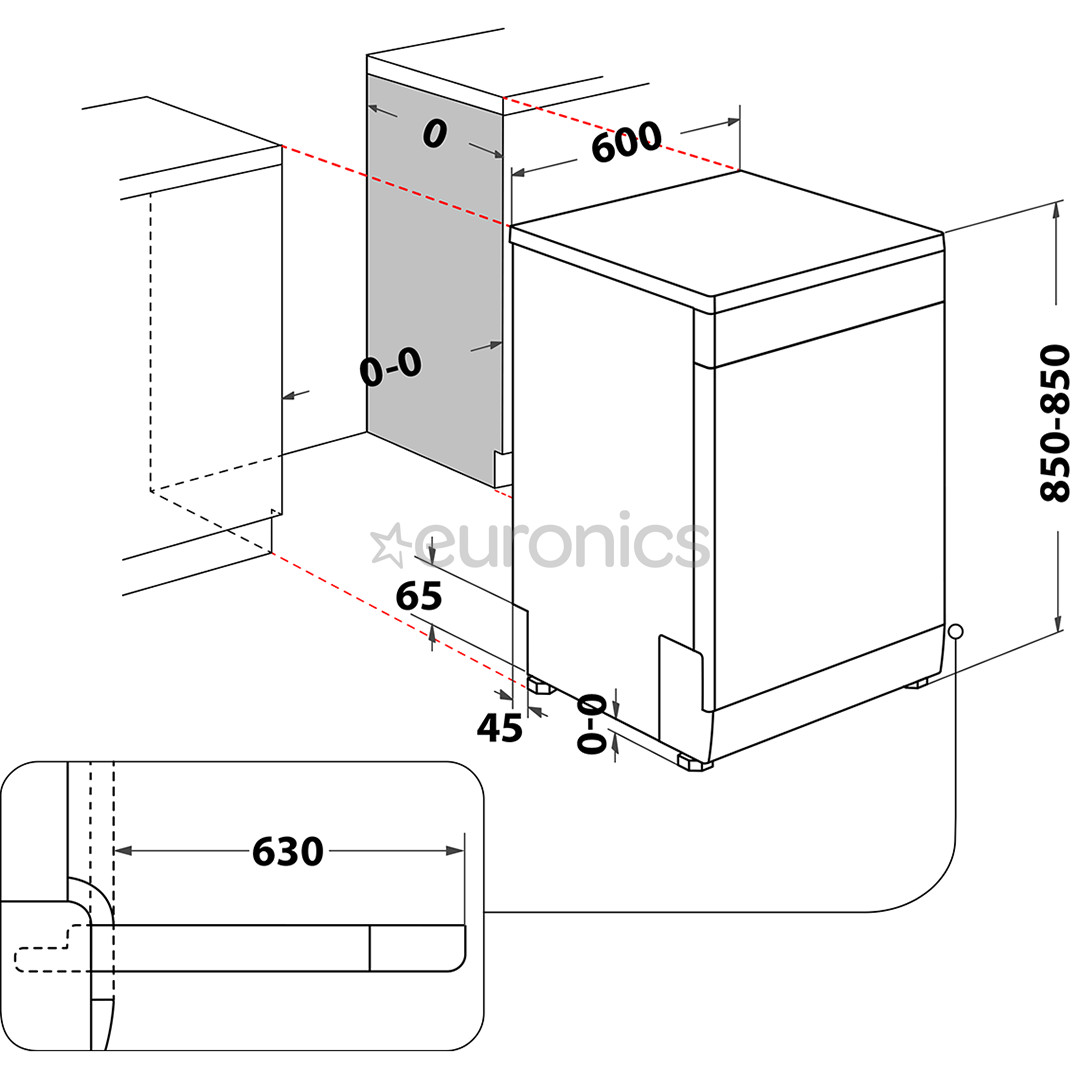 0
600
0-0
850-850
euronics
65
45
0-0
630