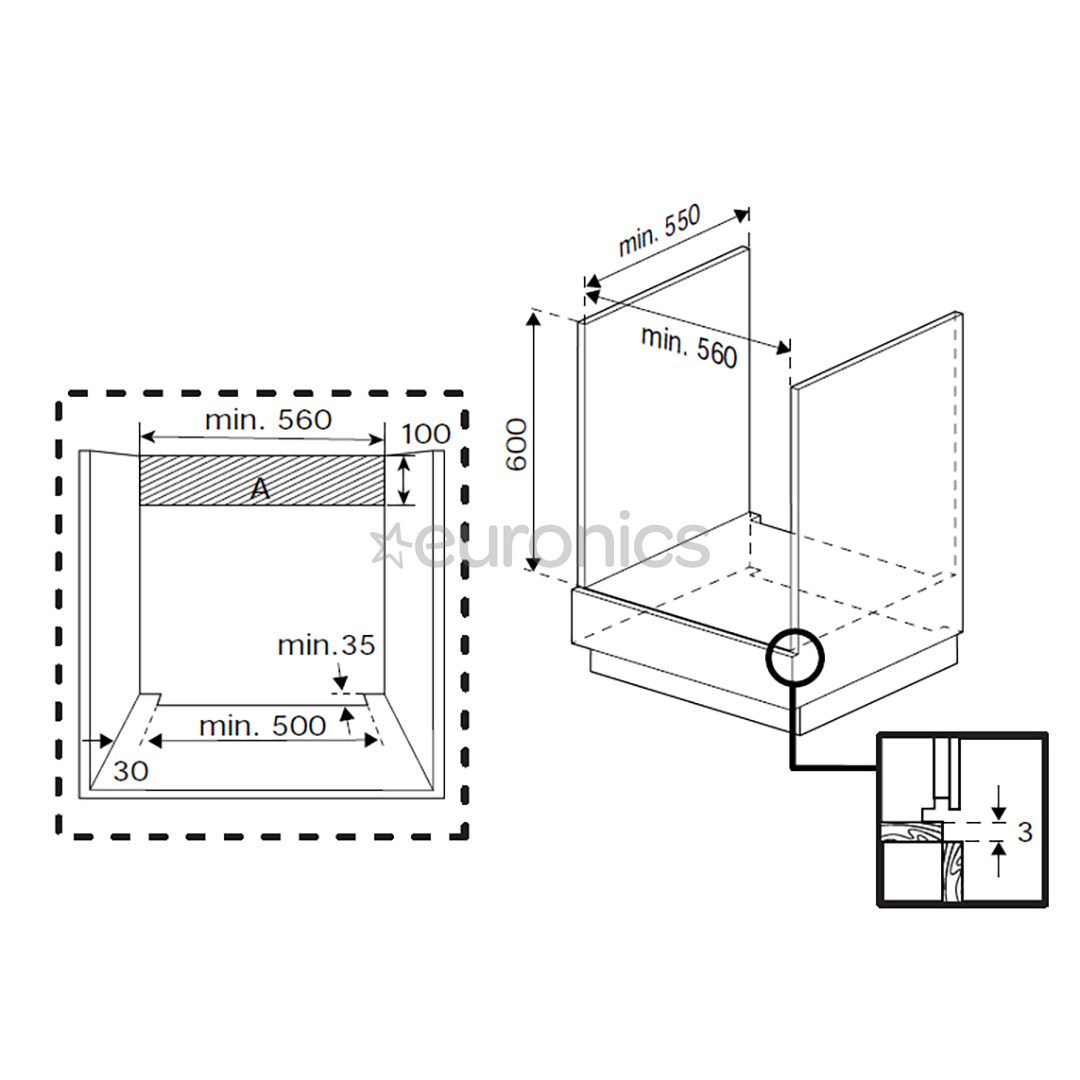 min. 560
100
A
min.35
min. 500
30

min. 550
min. 560
600
euronics
3