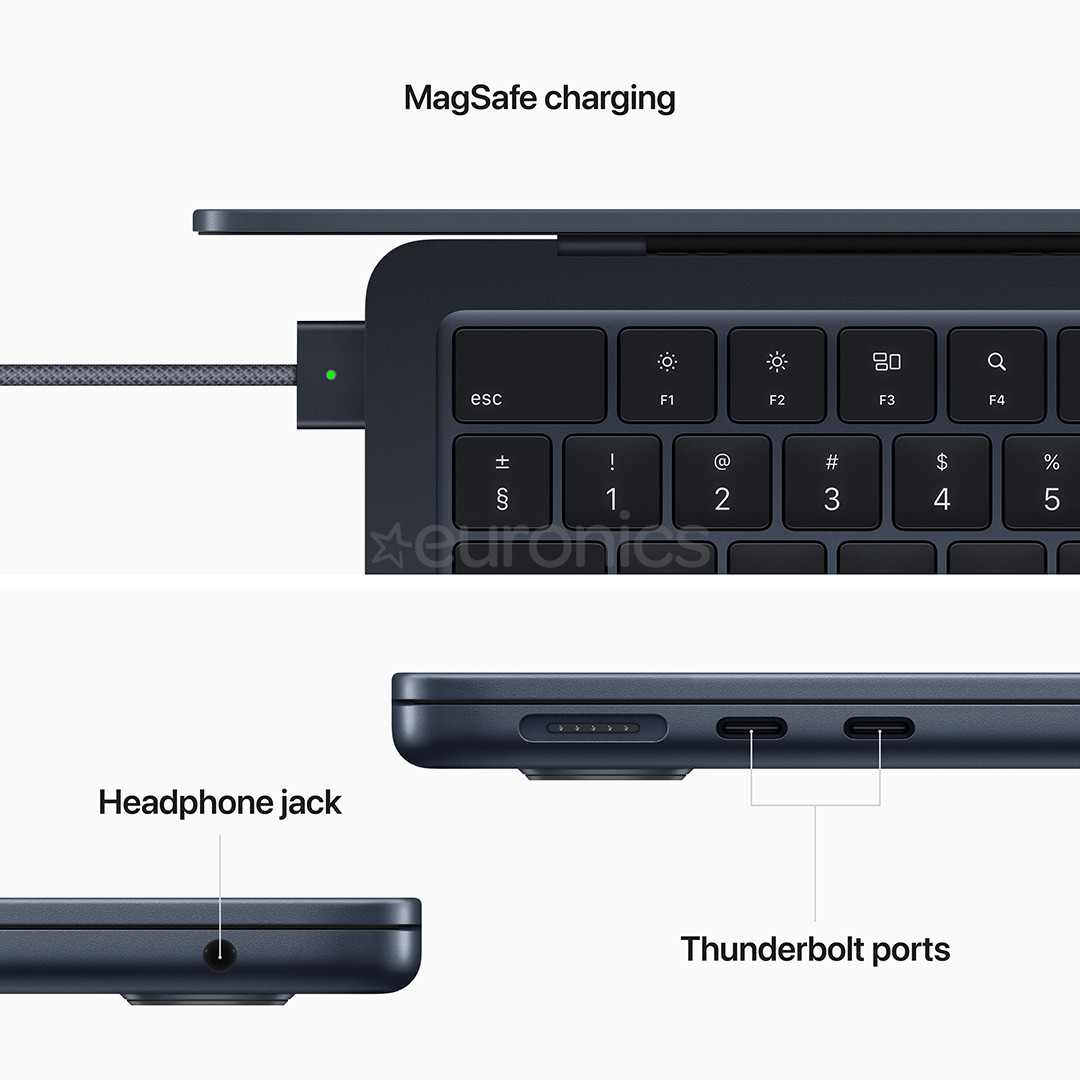 MagSafe charging

esc
F1
F2
F3
F4
±
§
!
1
@
2
#
3
$
4
%
5

euronics

Headphone jack

Thunderbolt ports