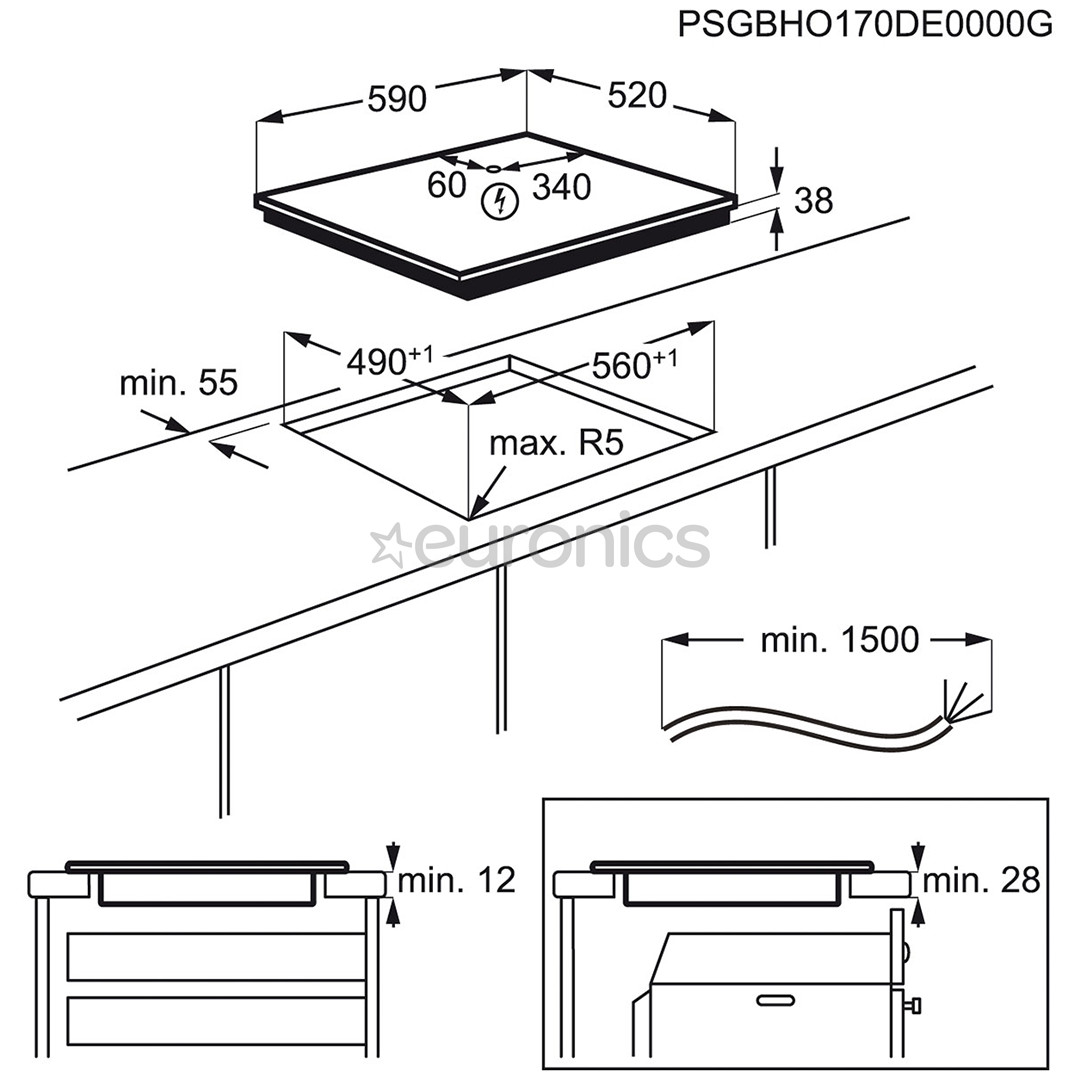 PSGBHO170DE0000G

590
520
60
340
38

$490^{+1}$
$560^{+1}$
min. 55
max. R5

euronics

min. 1500

min. 12

min. 28