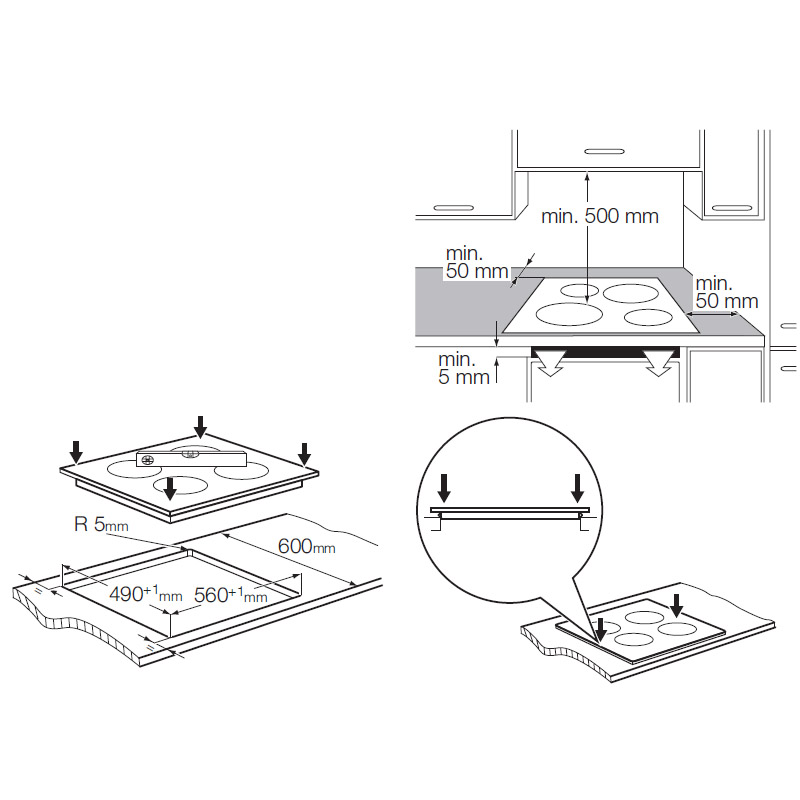 min. 500 mm

min.
50 mm

min.
50 mm

min.
5 mm

R 5mm

600mm

$490^{+1}$mm

$560^{+1}$mm